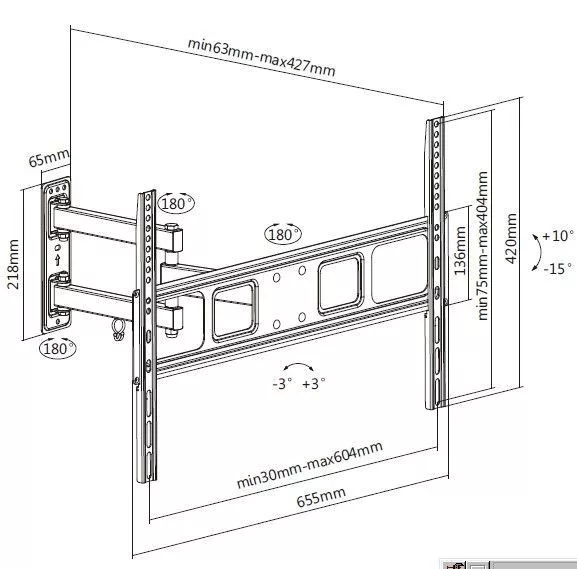 min63mm-max427mm

65mm

218mm

180°

180°

180°

136mm

min75mm-max404mm

420mm

+10°

-15°

-3°  +3°

min30mm-max604mm

655mm