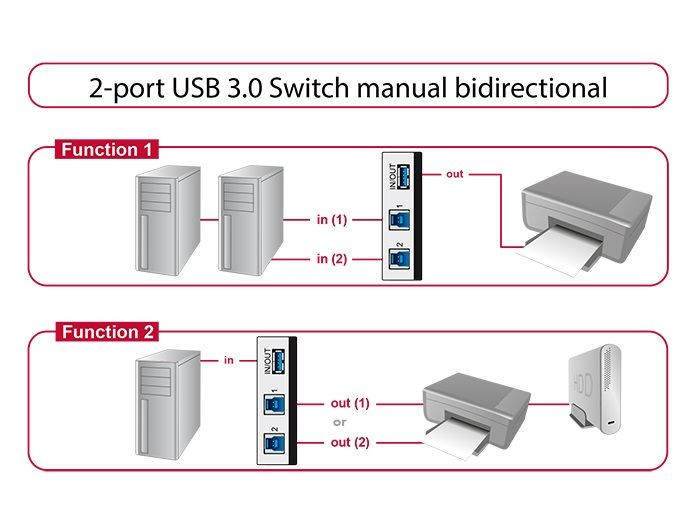 2-port USB 3.0 Switch manual bidirectional

Function 1

IN/OUT
out
1
in (1)
2
in (2)

Function 2

in
IN/OUT
1
out (1)
or
2
out (2)
HDD