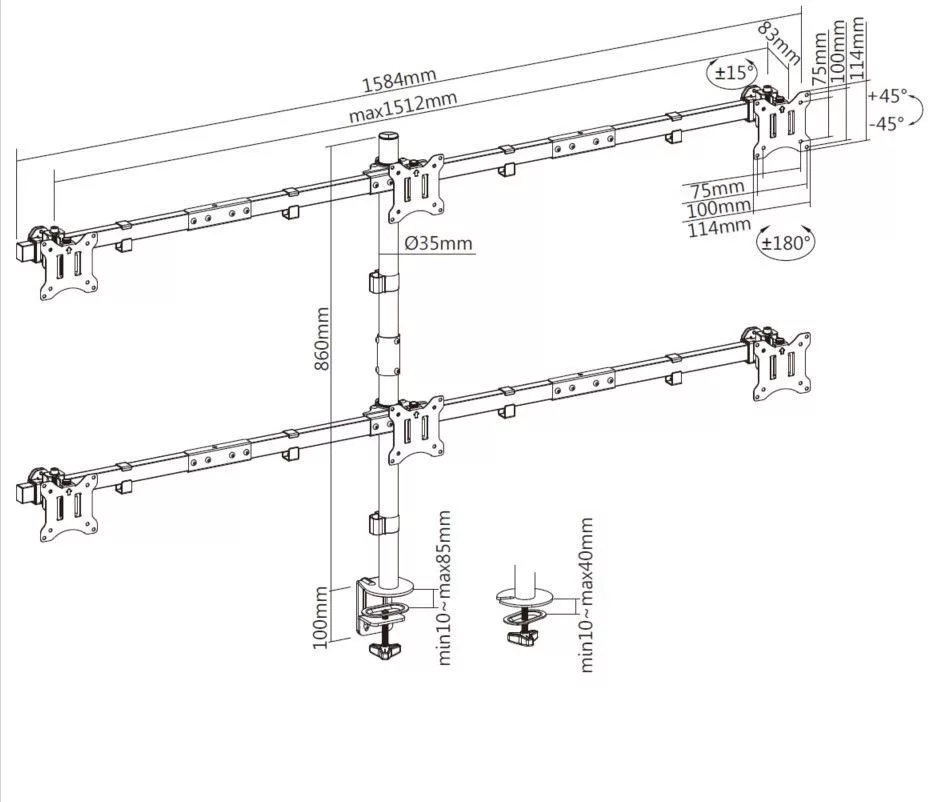 1584mm
max1512mm
83mm
±15°
75mm
100mm
114mm
+45°
-45°
75mm
100mm
114mm
±180°
Ø35mm
860mm
100mm
min10~max85mm
min10~max40mm