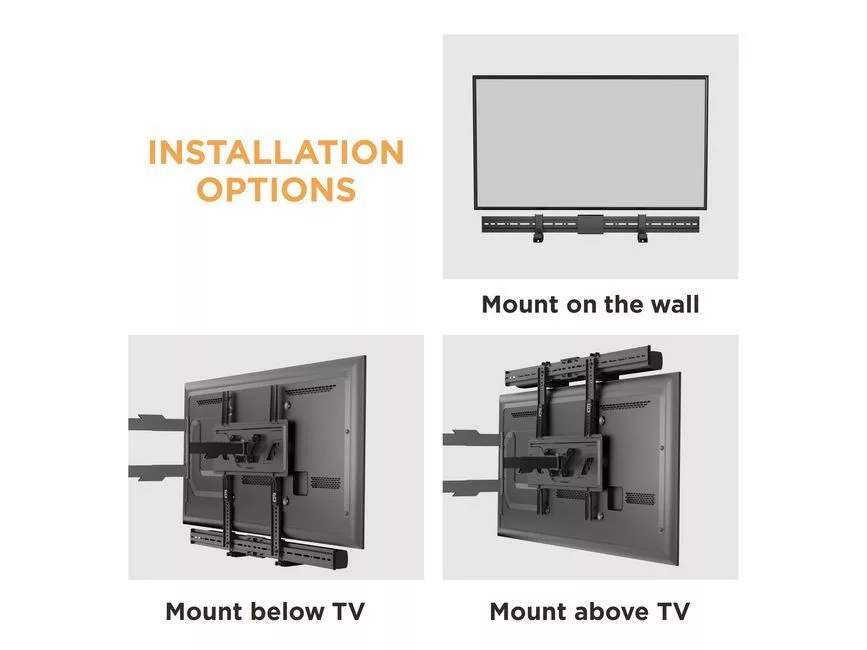 INSTALLATION OPTIONS

Mount on the wall

Mount below TV

Mount above TV