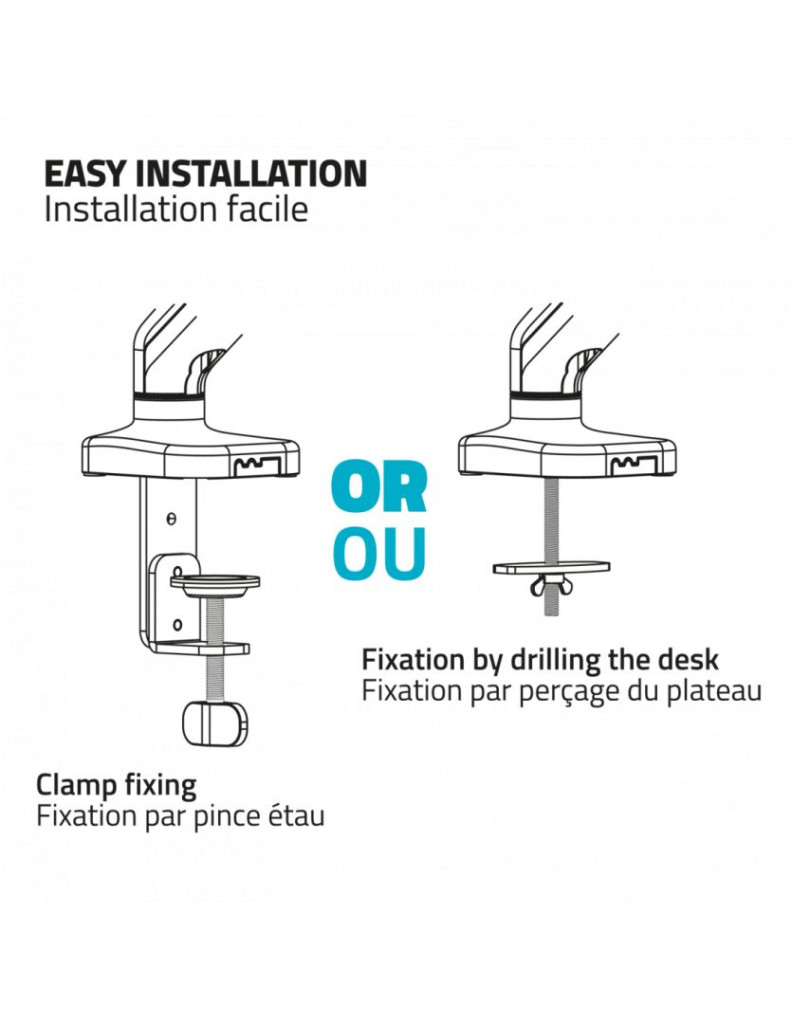 EASY INSTALLATION
Installation facile

OR
OU

Fixation by drilling the desk
Fixation par perçage du plateau

Clamp fixing
Fixation par pince étau