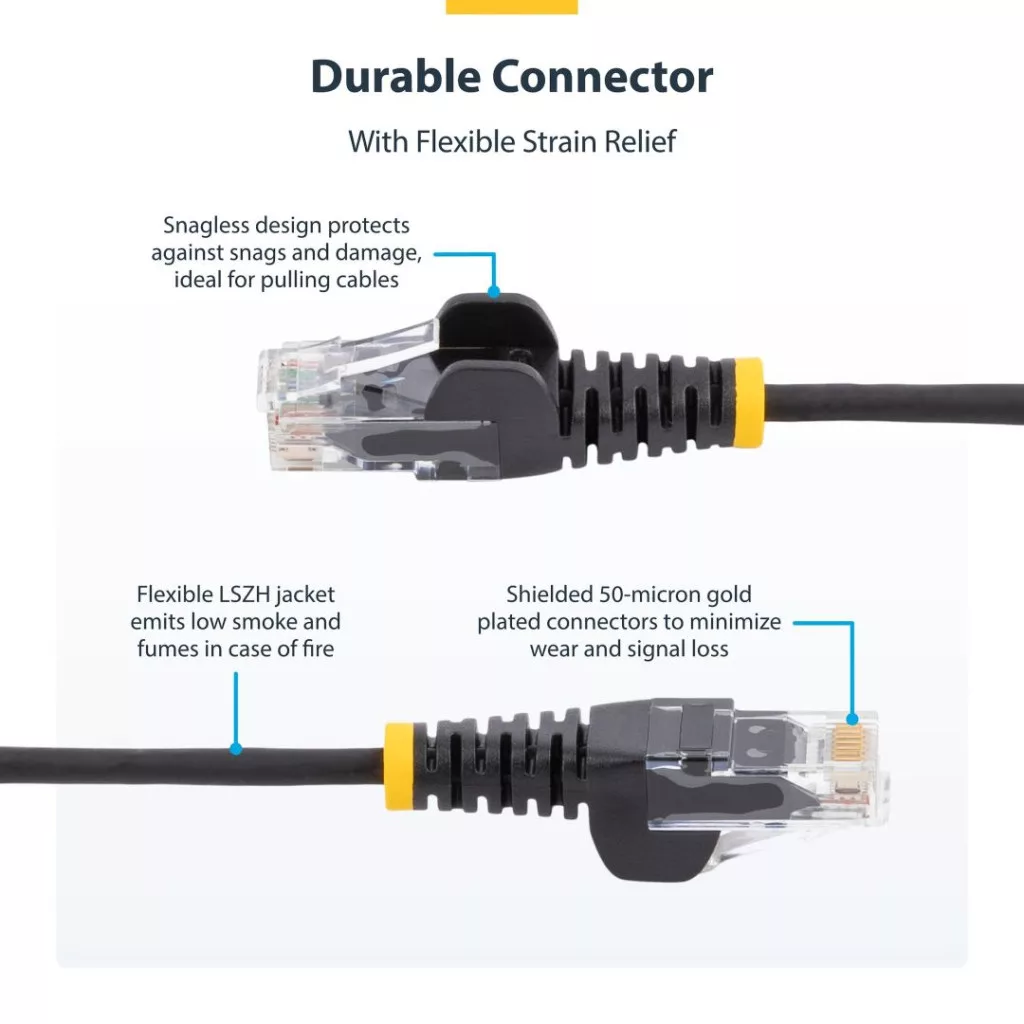 Durable Connector

With Flexible Strain Relief

Snagless design protects against snags and damage, ideal for pulling cables

Flexible LSZH jacket emits low smoke and fumes in case of fire

Shielded 50-micron gold plated connectors to minimize wear and signal loss