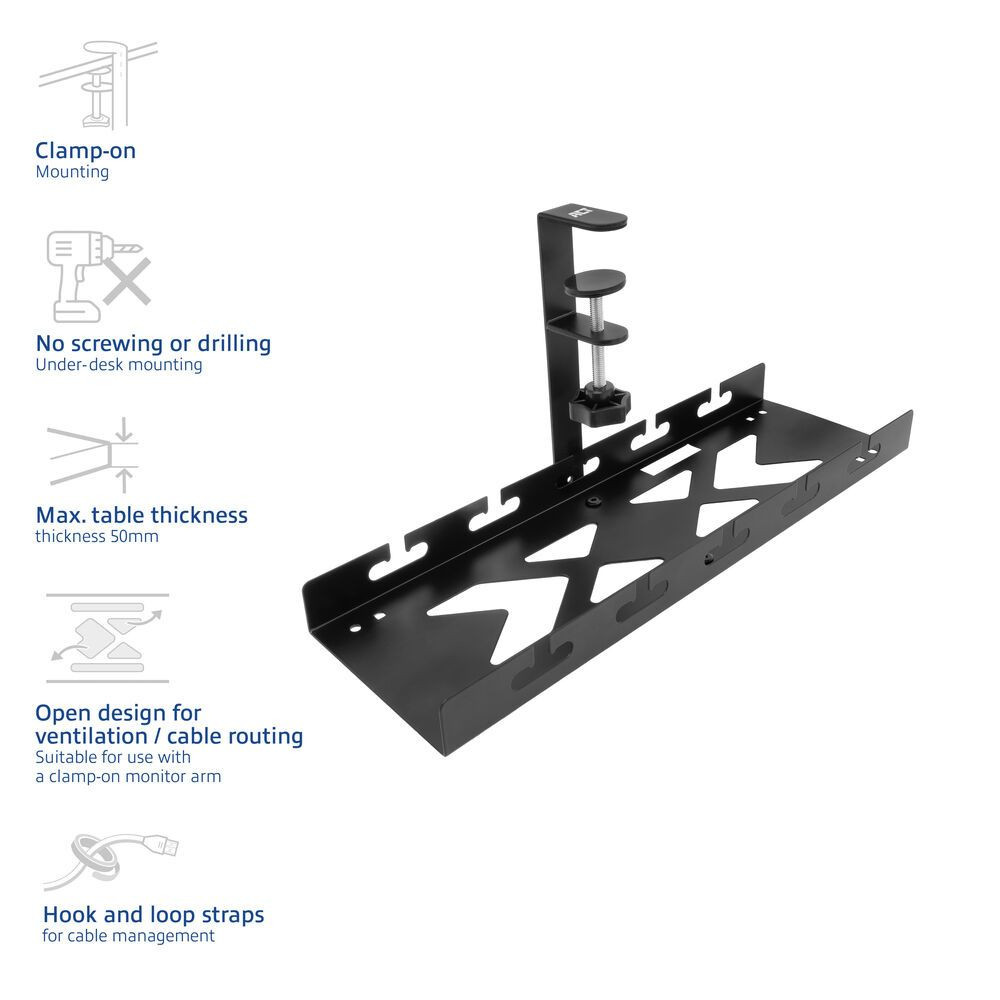 Clamp-on
Mounting

No screwing or drilling
Under-desk mounting

Max. table thickness
thickness 50mm

Open design for ventilation / cable routing
Suitable for use with a clamp-on monitor arm

Hook and loop straps
for cable management

ACT