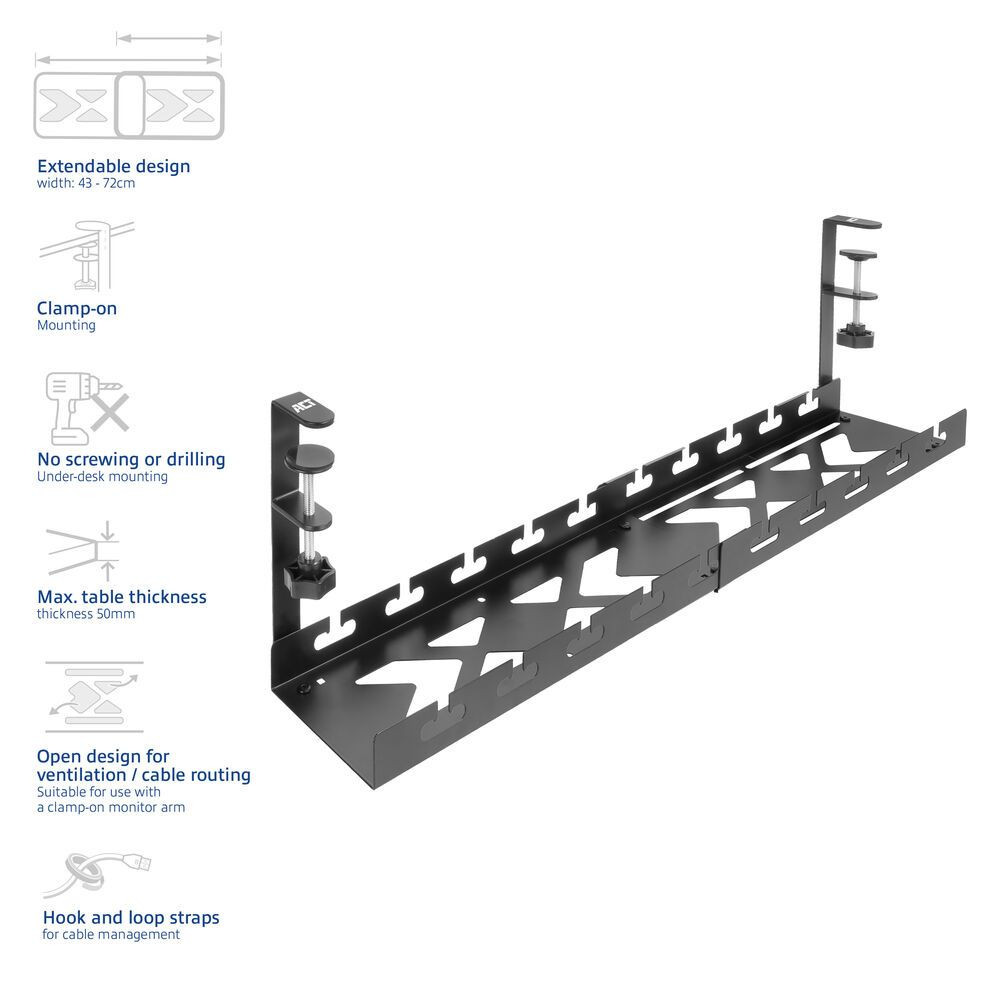 Extendable design
width: 43 - 72cm

Clamp-on
Mounting

No screwing or drilling
Under-desk mounting

Max. table thickness
thickness 50mm

Open design for ventilation / cable routing
Suitable for use with a clamp-on monitor arm

Hook and loop straps
for cable management

ACT