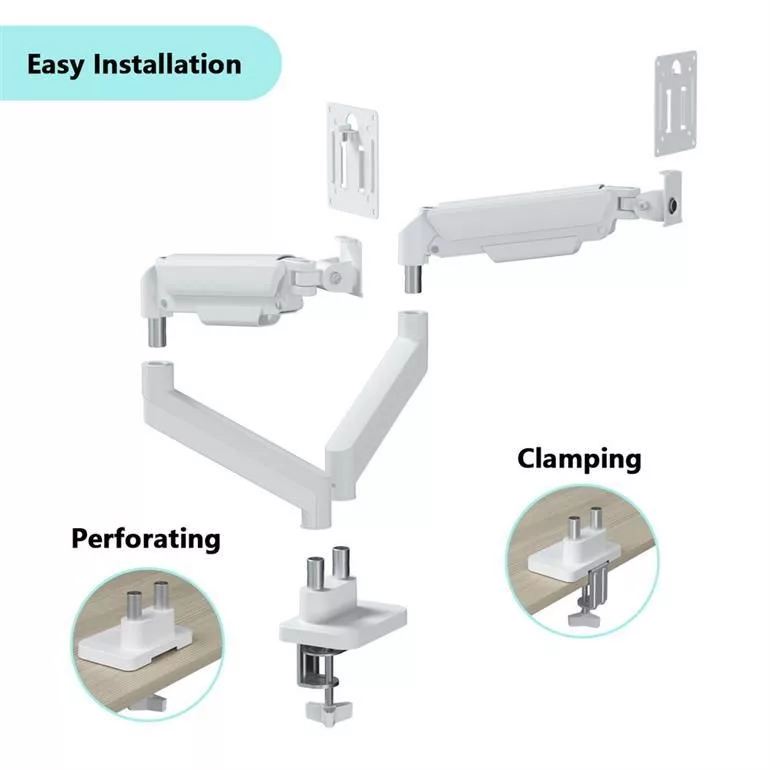 Easy Installation

Clamping

Perforating