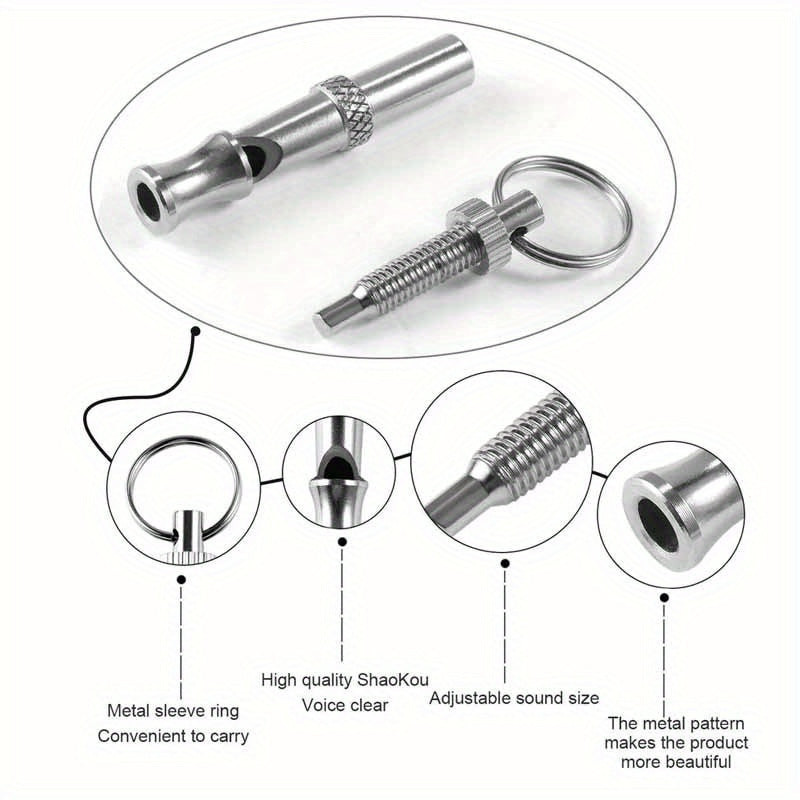 Metal sleeve ring
Convenient to carry

High quality ShaoKou
Voice clear

Adjustable sound size

The metal pattern makes the product more beautiful